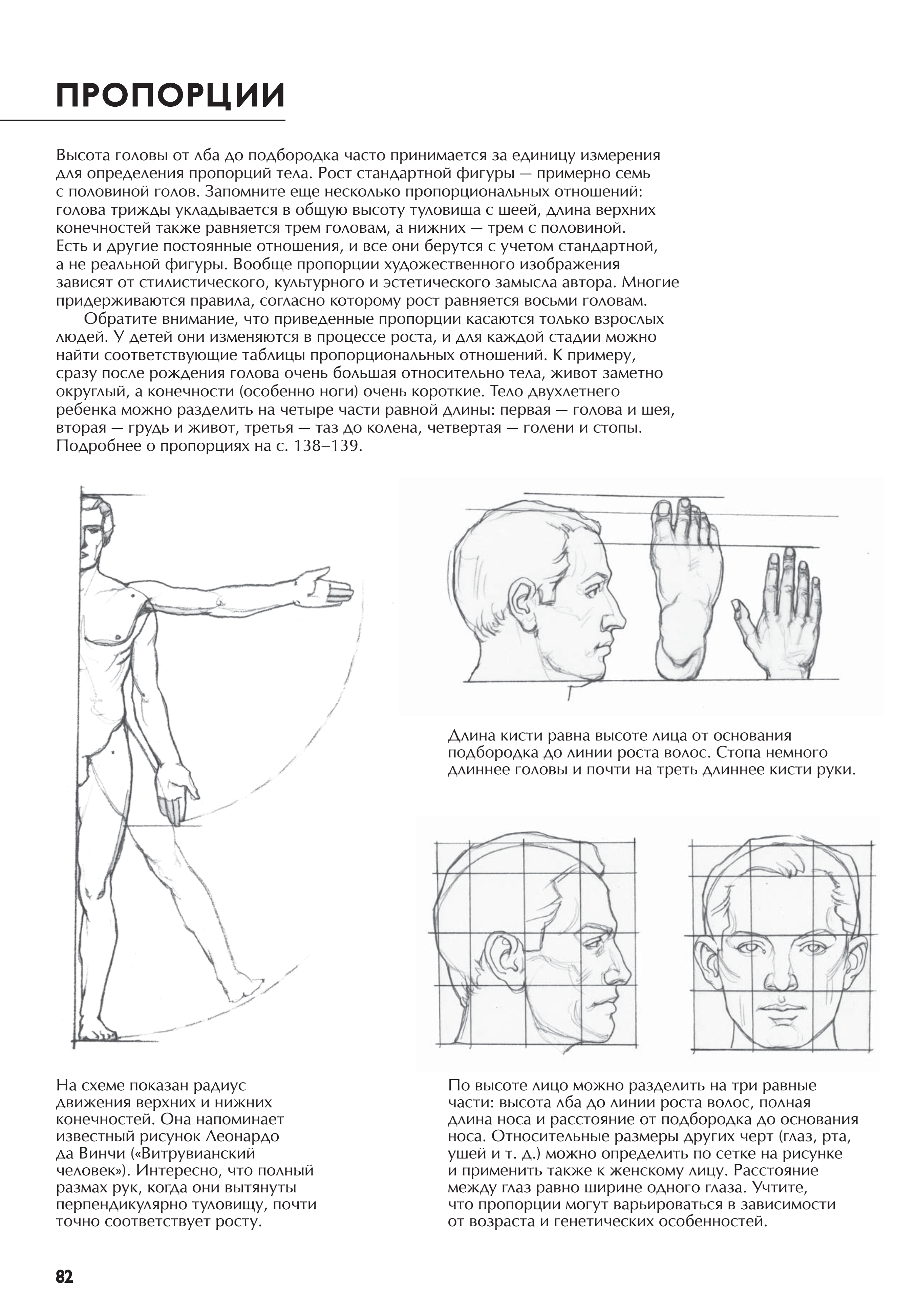 ПРОПОРЦИИ

Высота головы от лба до подбородка часто принимается за единицу измерения для определения пропорций тела. Рост стандартной фигуры — примерно семь с половиной голов. Запомните еще несколько пропорциональных отношений: голова трижды укладывается в общую высоту туловища с шеей, длина верхних конечностей также равняется трем головам, а нижних — трем с половиной. Есть и другие постоянные отношения, и все они берутся с учетом стандартной, а не реальной фигуры. Вообще пропорции художественного изображения зависят от стилистического, культурного и эстетического замысла автора. Многие придерживаются правила, согласно которому рост равняется восьми головам.

Обратите внимание, что приведенные пропорции касаются только взрослых людей. У детей они изменяются в процессе роста, и для каждой стадии можно найти соответствующие таблицы пропорциональных отношений. К примеру, сразу после рождения голова очень большая относительно тела, живот заметно округлый, а конечности (особенно ноги) очень короткие. Тело двухлетнего ребенка можно разделить на четыре части равной длины: первая — голова и шея, вторая — грудь и живот, третья — таз до колена, четвертая — голени и стопы. Подробнее о пропорциях на с. 138–139.

Длина кисти равна высоте лица от основания подбородка до линии роста волос. Стопа немного длиннее головы и почти на треть длиннее кисти руки.

На схеме показан радиус движения верхних и нижних конечностей. Она напоминает известный рисунок Леонардо да Винчи («Витрувианский человек»). Интересно, что полный размах рук, когда они вытянуты перпендикулярно туловищу, почти точно соответствует росту.

По высоте лицо можно разделить на три равные части: высота лба до линии роста волос, полная длина носа и расстояние от подбородка до основания носа. Относительные размеры других черт (глаз, рта, ушей и т. д.) можно определить по сетке на рисунке и применить также к женскому лицу. Расстояние между глаз равно ширине одного глаза. Учтите, что пропорции могут варьироваться в зависимости от возраста и генетических особенностей.

82